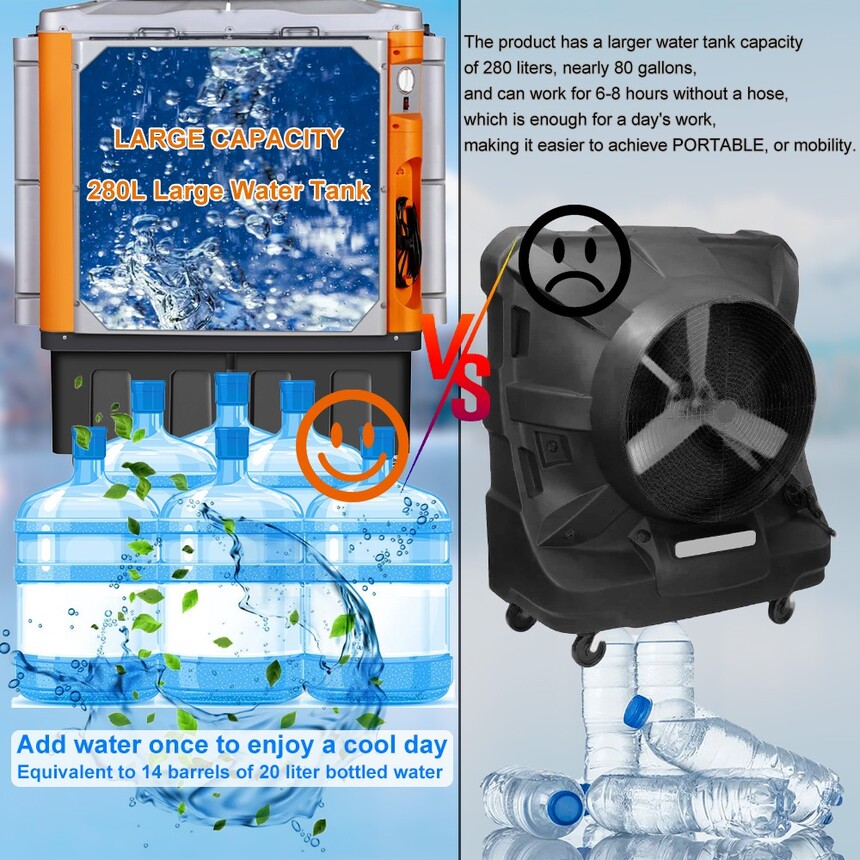 LARGE CAPACITY

280L Large Water Tank

The product has a larger water tank capacity of 280 liters, nearly 80 gallons, and can work for 6-8 hours without a hose, which is enough for a day's work, making it easier to achieve PORTABLE, or mobility.

VS

Add water once to enjoy a cool day

Equivalent to 14 barrels of 20 liter bottled water